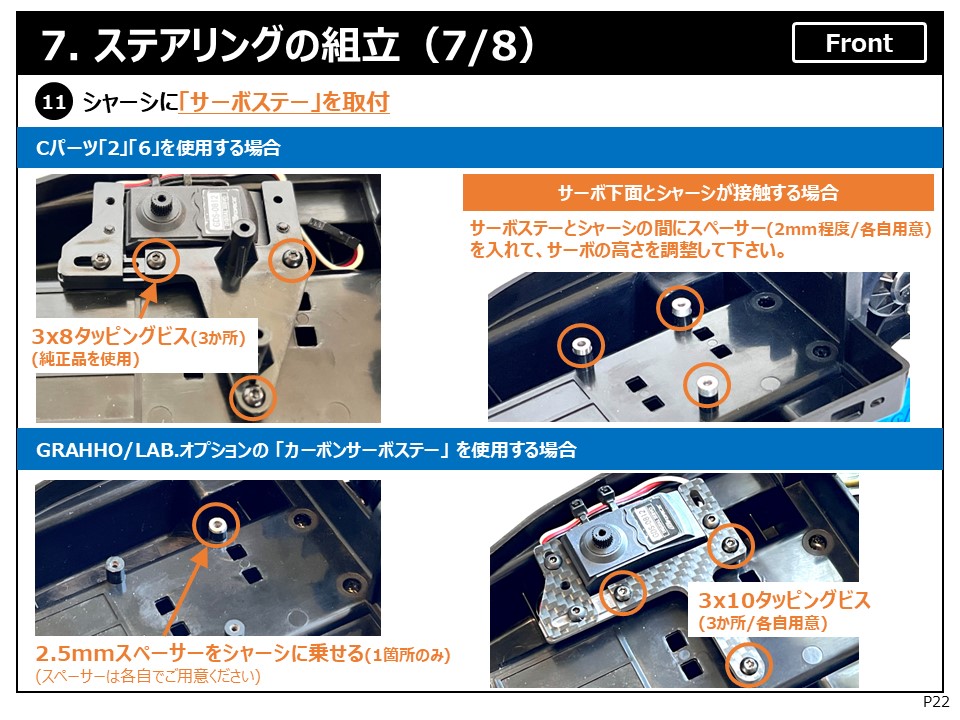 7. ステアリングの組立（7/8）

Front

11 シャーシに「サーボステー」を取付

Cパーツ「2」「6」を使用する場合

3x8タッピングビス(3か所)
(純正品を使用)

サーボ下面とシャーシが接触する場合

サーボステーとシャーシの間にスペーサー(2mm程度/各自用意)を入れて、サーボの高さを調整して下さい。

GRAHHO/LAB.オプションの「カーボンサーボステー」を使用する場合

2.5mmスペーサーをシャーシに乗せる(1箇所のみ)
(スペーサーは各自でご用意ください)

3x10タッピングビス
(3か所/各自用意)

P22