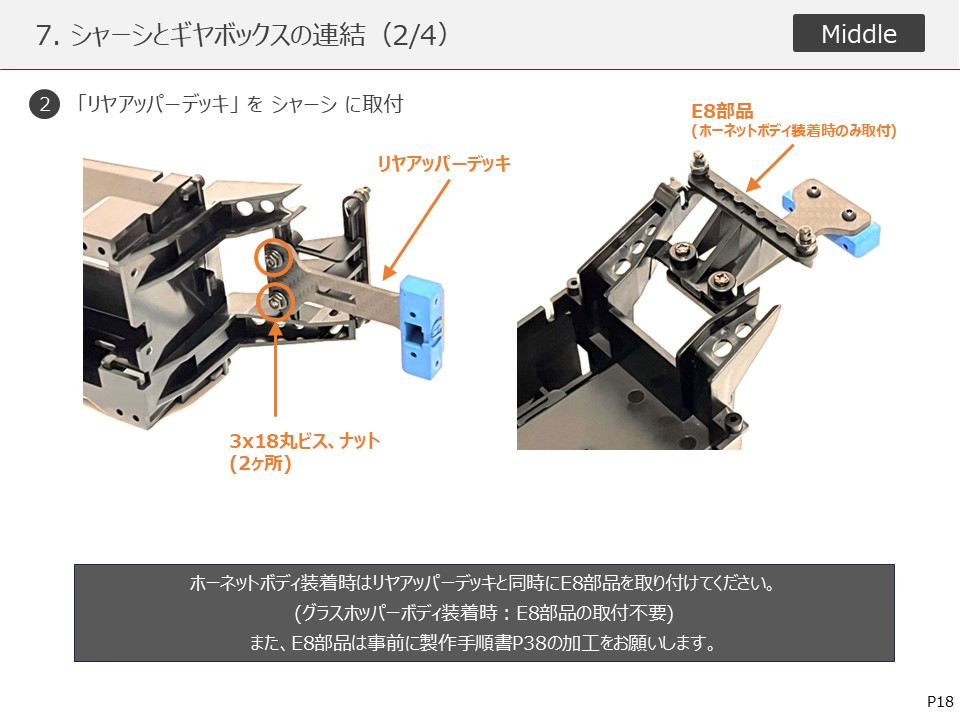 7. シャーシとギヤボックスの連結（2/4）

Middle

2 「リヤアッパーデッキ」を シャーシ に取付

リヤアッパーデッキ

3x18丸ビス、ナット
(2ヶ所)

E8部品
(ホーネットボディ装着時のみ取付)

ホーネットボディ装着時はリヤアッパーデッキと同時にE8部品を取り付けてください。
(グラスホッパーボディ装着時：E8部品の取付不要)
また、E8部品は事前に製作手順書P38の加工をお願いします。

P18