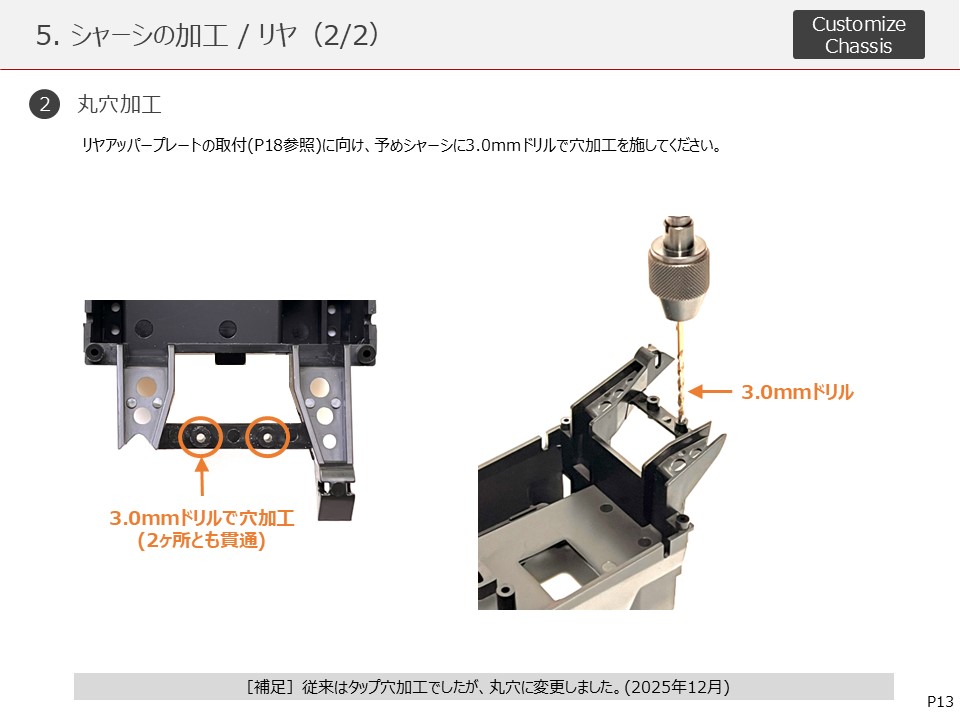 5. シャーシの加工 / リヤ（2/2）

Customize Chassis

2 丸穴加工

リヤアッパープレートの取付(P18参照)に向け、予めシャーシに3.0mmドリルで穴加工を施してください。

3.0mmドリルで穴加工
(2ヶ所とも貫通)

3.0mmドリル

［補足］従来はタップ穴加工でしたが、丸穴に変更しました。(2025年12月)

P13