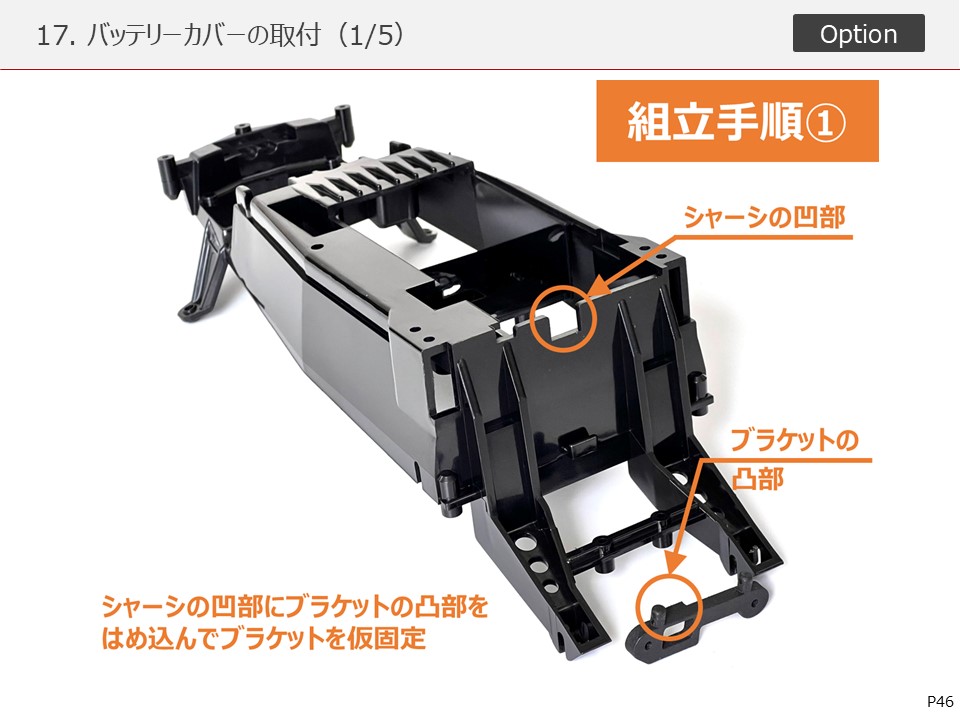 17. バッテリーカバーの取付（1/5）

Option

組立手順①

シャーシの凹部

ブラケットの凸部

シャーシの凹部にブラケットの凸部をはめ込んでブラケットを仮固定

P46