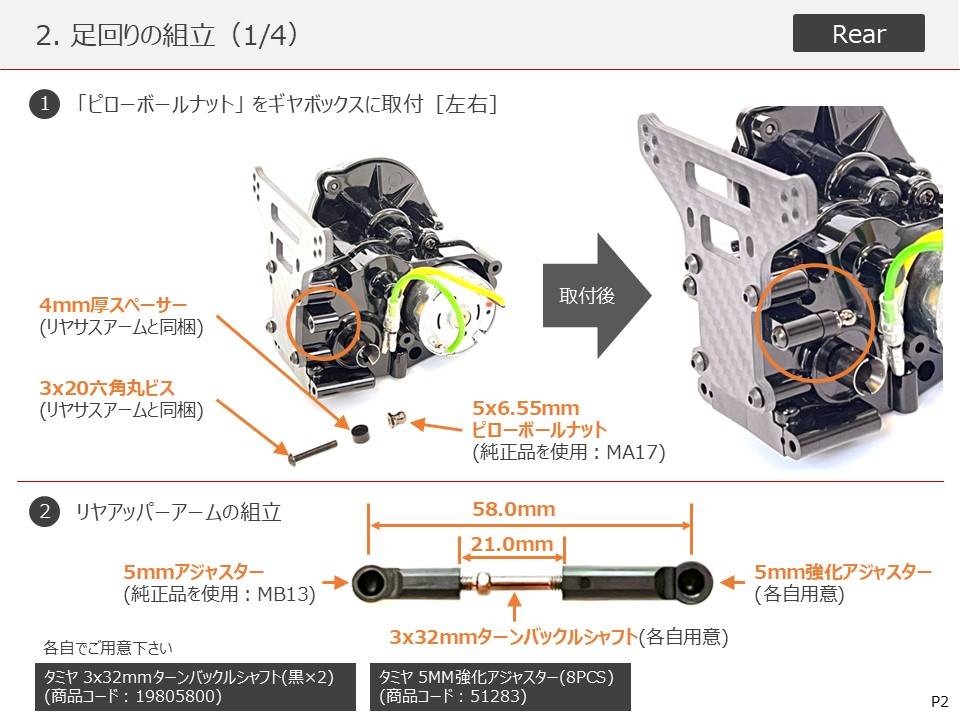 2. 足回りの組立（1/4）

Rear

1 「ピローボールナット」をギヤボックスに取付［左右］

4mm厚スペーサー
(リヤサスアームと同梱)

3x20六角丸ビス
(リヤサスアームと同梱)

5x6.55mm
ピローボールナット
(純正品を使用：MA17)

取付後

2 リヤアッパーアームの組立

58.0mm

21.0mm

5mmアジャスター
(純正品を使用：MB13)

5mm強化アジャスター
(各自用意)

3x32mmターンバックルシャフト(各自用意)

各自でご用意下さい

タミヤ 3x32mmターンバックルシャフト(黒×2)
(商品コード：19805800)

タミヤ 5MM強化アジャスター(8PCS)
(商品コード：51283)

P2