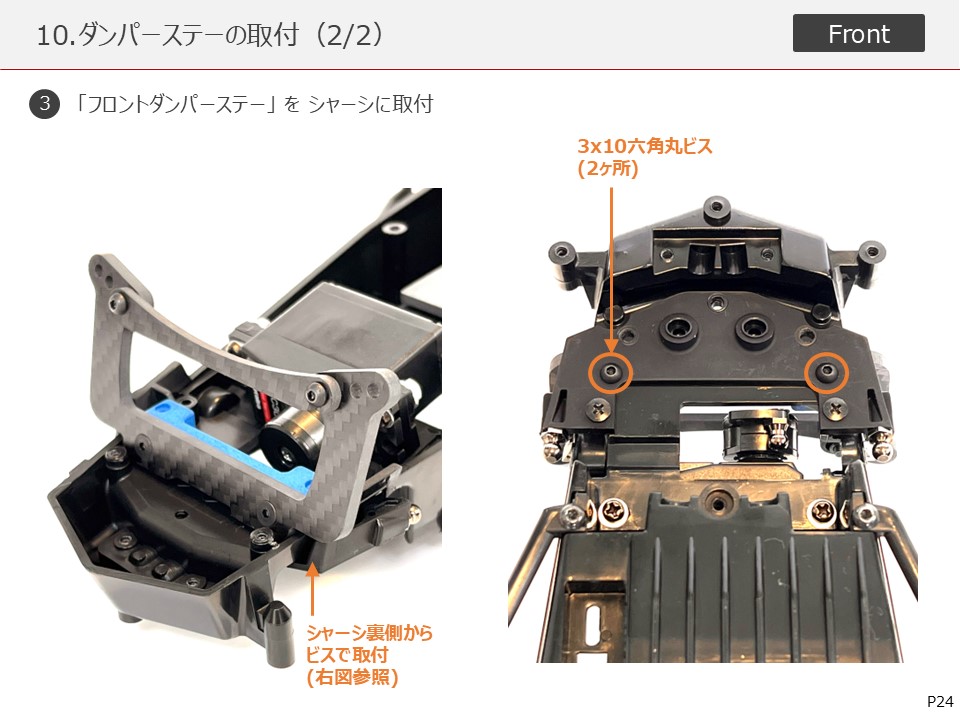 10.ダンパーステーの取付（2/2）

Front

3 「フロントダンパーステー」を シャーシに取付

3x10六角丸ビス
(2ヶ所)

シャーシ裏側から
ビスで取付
(右図参照)

P24