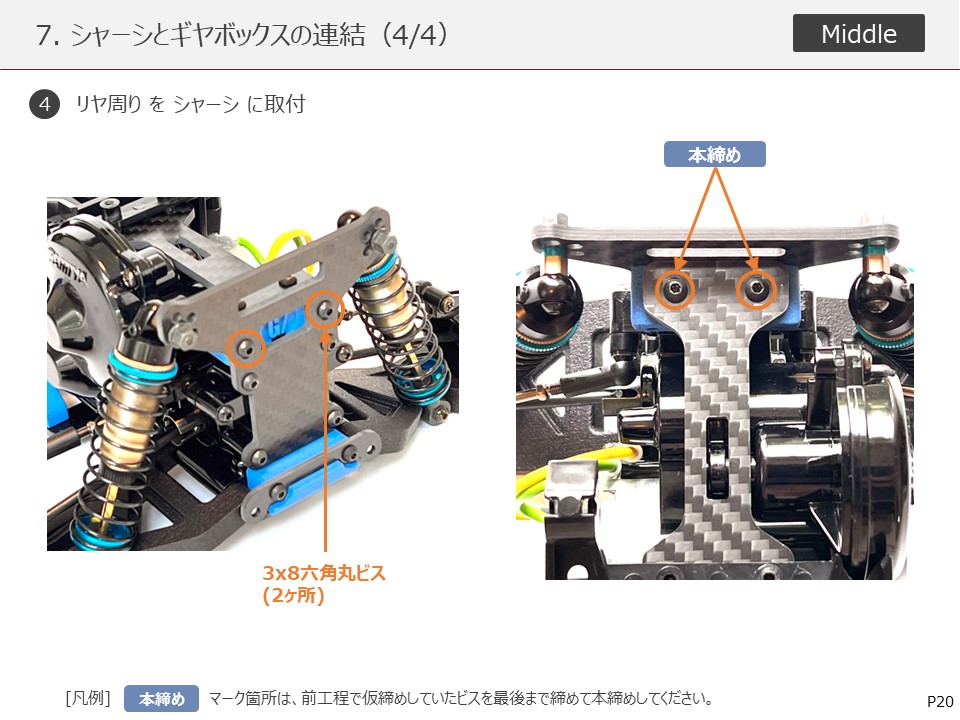 7. シャーシとギヤボックスの連結（4/4）

Middle

4 リヤ周り を シャーシ に取付

本締め

3x8六角丸ビス
(2ヶ所)

[凡例] 本締め マーク箇所は、前工程で仮締めしていたビスを最後まで締めて本締めしてください。

P20