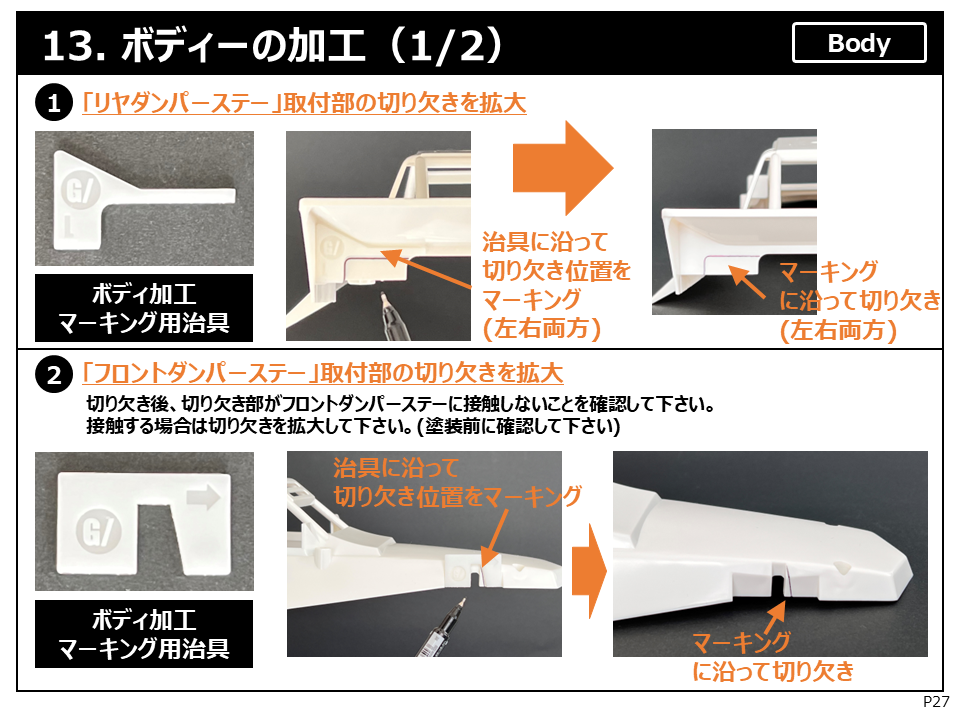 13. ボディーの加工（1/2）

Body

1 「リヤダンパーステー」取付部の切り欠きを拡大

G/
L

ボディ加工
マーキング用治具

G/

治具に沿って
切り欠き位置を
マーキング
(左右両方)

マーキング
に沿って切り欠き
(左右両方)

2 「フロントダンパーステー」取付部の切り欠きを拡大

切り欠き後、切り欠き部がフロントダンパーステーに接触しないことを確認して下さい。
接触する場合は切り欠きを拡大して下さい。(塗装前に確認して下さい)

G/

ボディ加工
マーキング用治具

治具に沿って
切り欠き位置をマーキング

マーキング
に沿って切り欠き

P27